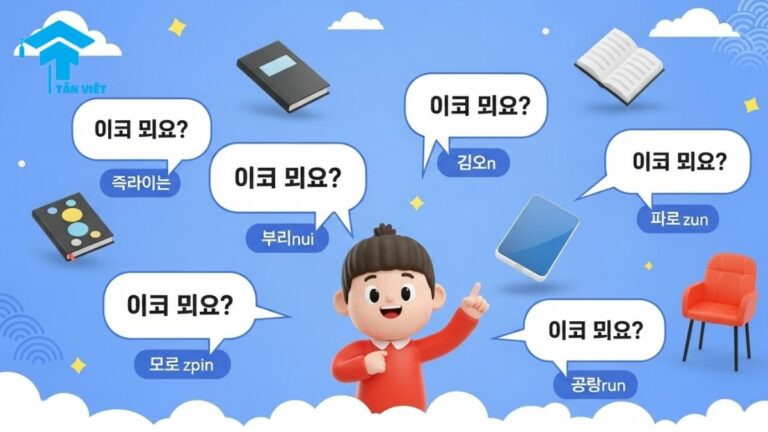 TÂN VIỆT

이코 뫼요?

즉라이는

이코 뫼요?

부리nui

이코 뫼요?

김오n

이코 뫼요?

파로 zun

이코 뫼요?

모로 zpin

이코 뫼요?

공랑run