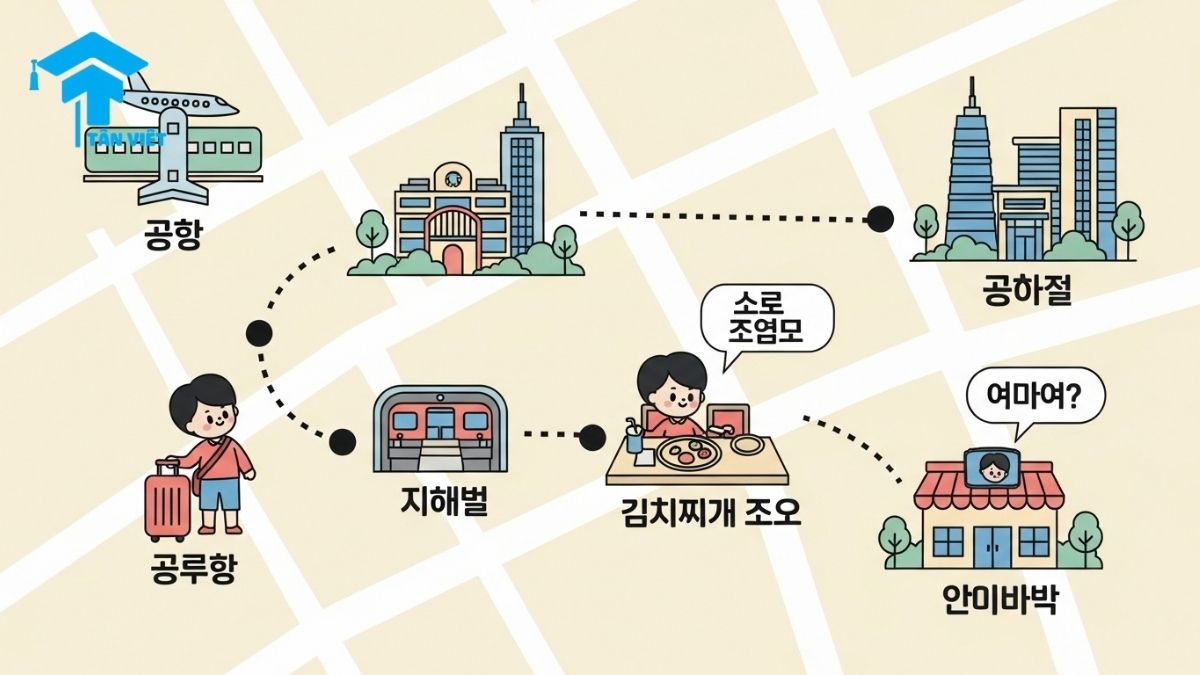 TÂN VIỆT

공항

공하절

소로
조염모

여마여?

공루항

지해벌

김치찌개 조오

안미바박